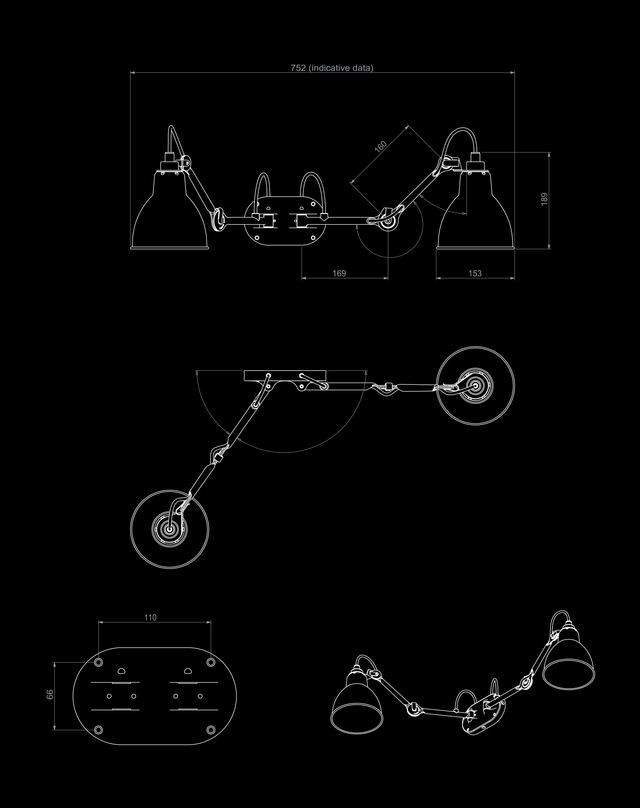 752 (indicative data)

160

189

169

153

110

66