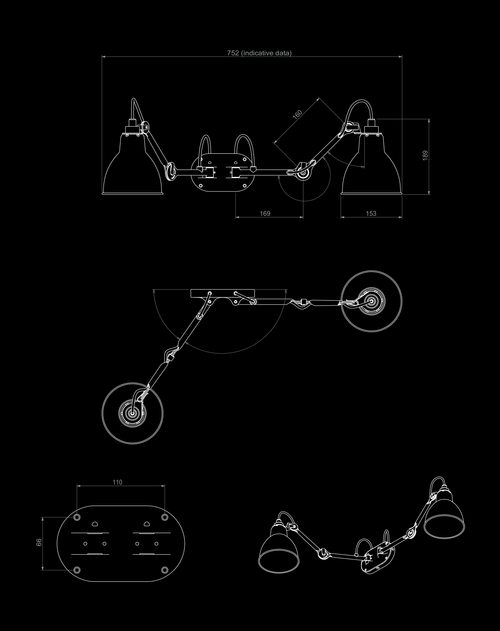 752 (indicative data)

160

189

169

153

110

66