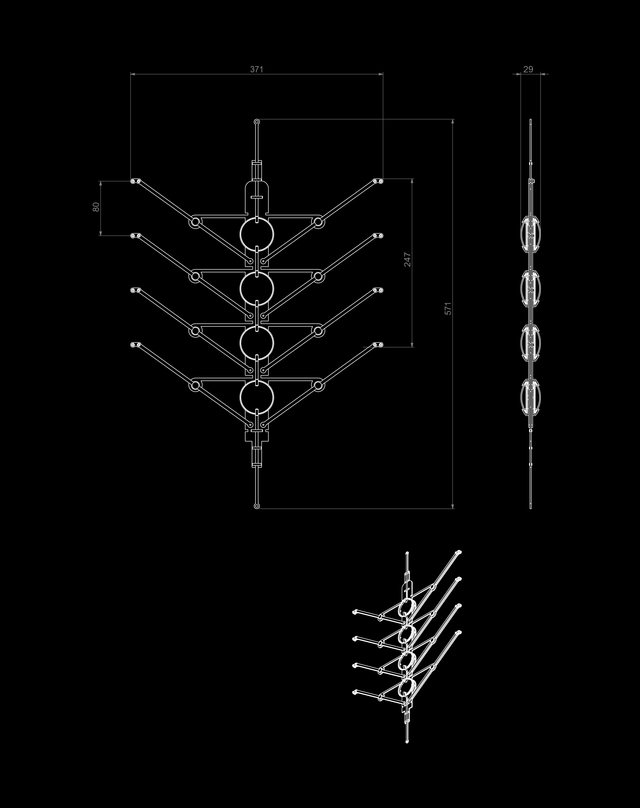 371

29

80

247

571